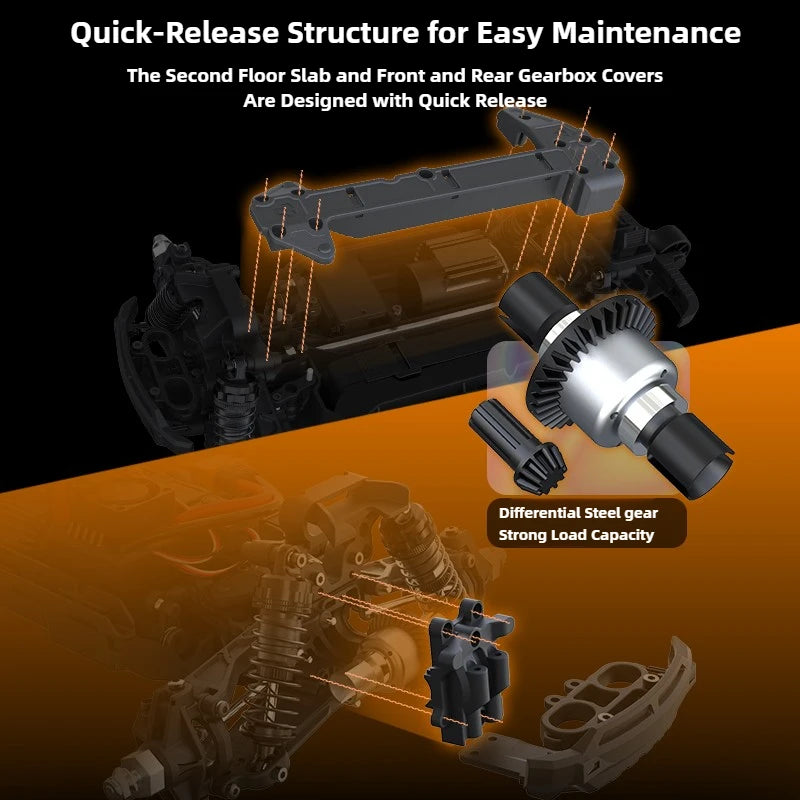 Quick-Release Structure for Easy Maintenance

The Second Floor Slab and Front and Rear Gearbox Covers Are Designed with Quick Release

Differential Steel gear
Strong Load Capacity